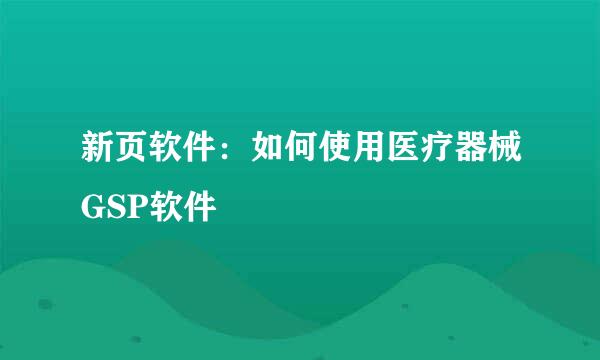 新页软件：如何使用医疗器械GSP软件